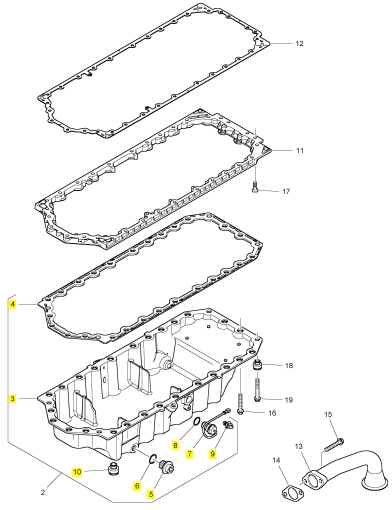 12
11
17
4
18
3
19
16
15
8
7
9
13
14
10
6
5
2